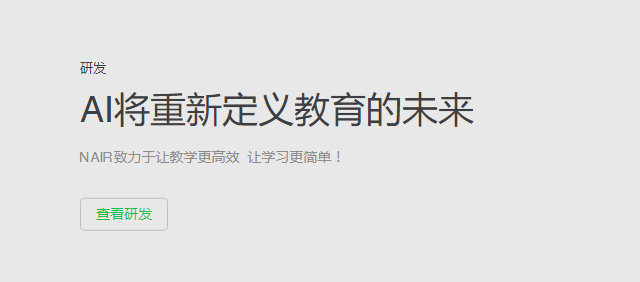 研发

AI将重新定义教育的未来

NAIR 致力于让教学更高效 让学习更简单！

查看研发